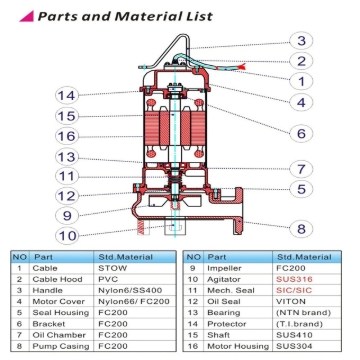 Parts and Material List

3
2
1
4
6
7
5
8
14
15
16
13
11
12
9
10

| NO | Part | Std.Material |
|---|---|---|
| 1 | Cable | STOW |
| 2 | Cable Hood | PVC |
| 3 | Handle | Nylon6/SS400 |
| 4 | Motor Cover | Nylon66/ FC200 |
| 5 | Seal Housing | FC200 |
| 6 | Bracket | FC200 |
| 7 | Oil Chamber | FC200 |
| 8 | Pump Casing | FC200 |

| NO | Part | Std.Material |
|---|---|---|
| 9 | Impeller | FC200 |
| 10 | Agitator | SUS316 |
| 11 | Mech. Seal | SIC/SIC |
| 12 | Oil Seal | VITON |
| 13 | Bearing | (NTN brand) |
| 14 | Protector | (T.I.brand) |
| 15 | Shaft | SUS410 |
| 16 | Motor Housing | SUS304 |